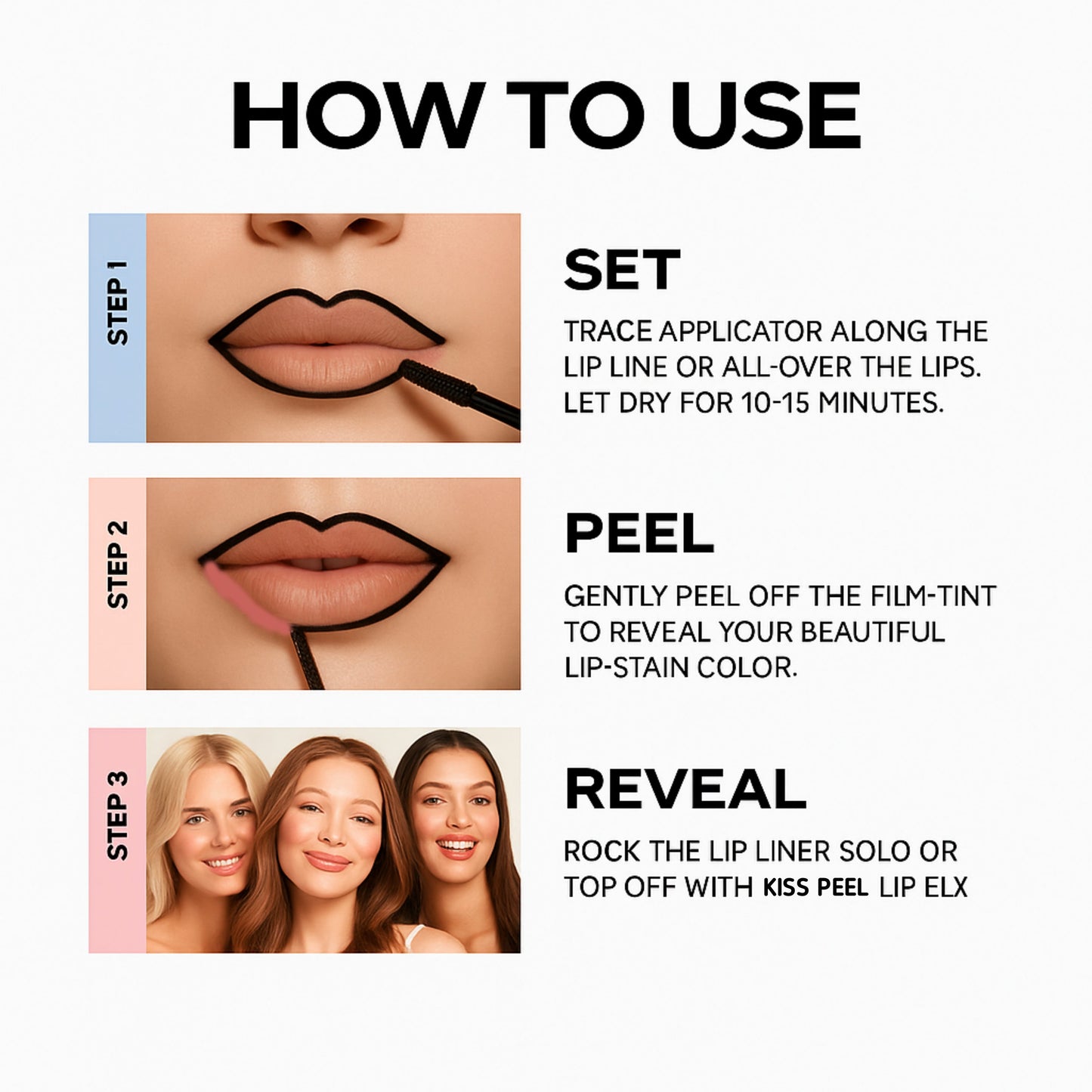 HOW TO USE

STEP 1

SET

TRACE APPLICATOR ALONG THE LIP LINE OR ALL-OVER THE LIPS. LET DRY FOR 10-15 MINUTES.

STEP 2

PEEL

GENTLY PEEL OFF THE FILM-TINT TO REVEAL YOUR BEAUTIFUL LIP-STAIN COLOR.

STEP 3

REVEAL

ROCK THE LIP LINER SOLO OR TOP OFF WITH KISS PEEL LIP ELX